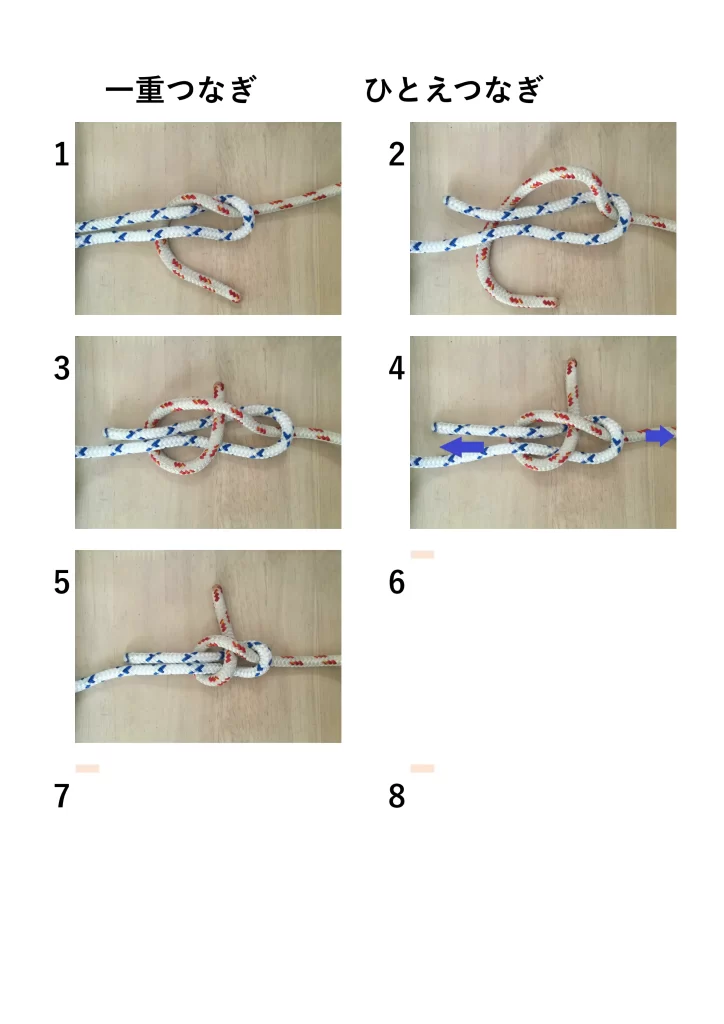 一重つなぎ　ひとえつなぎ

1

2

3

4

5

6

7

8