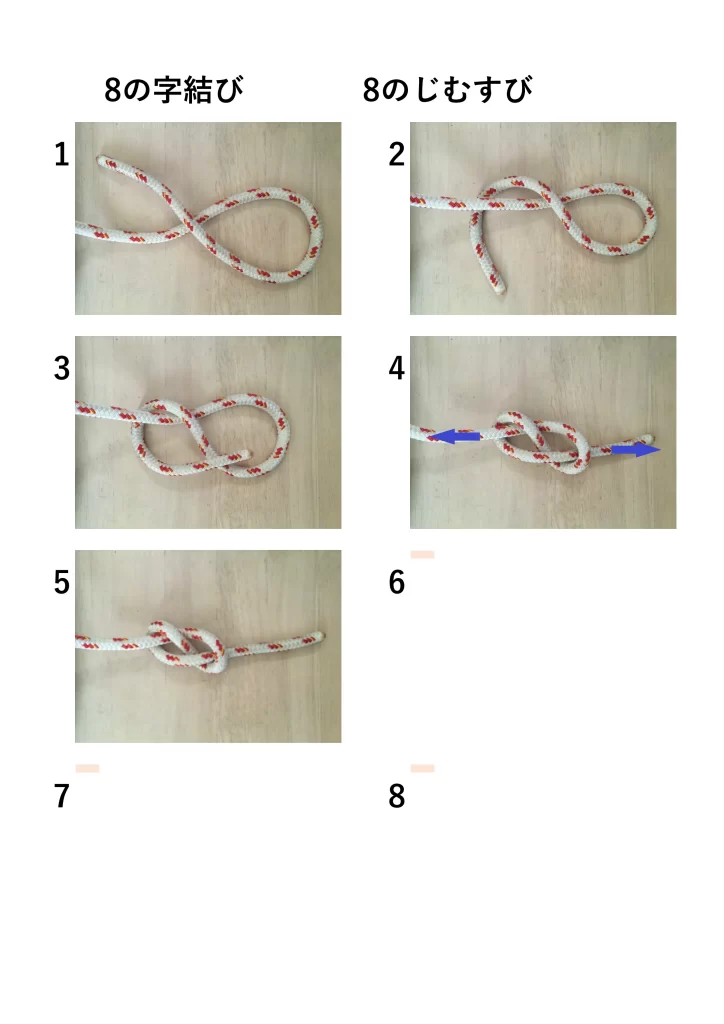 8の字結び

8のじむすび

1

2

3

4

5

6

7

8